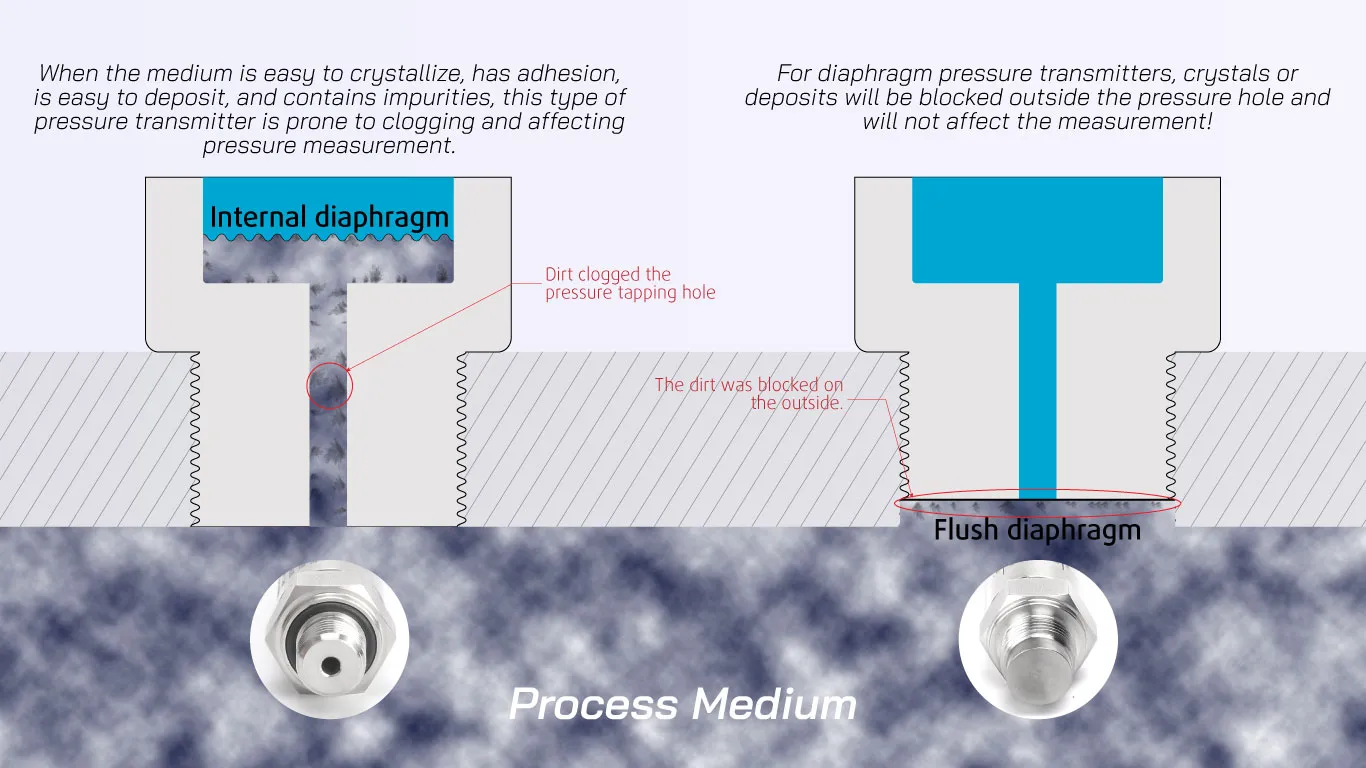 When the medium is easy to crystallize, has adhesion, is easy to deposit, and contains impurities, this type of pressure transmitter is prone to clogging and affecting pressure measurement.

Internal diaphragm

Dirt clogged the pressure tapping hole

For diaphragm pressure transmitters, crystals or deposits will be blocked outside the pressure hole and will not affect the measurement!

The dirt was blocked on the outside.

Flush diaphragm

Process Medium